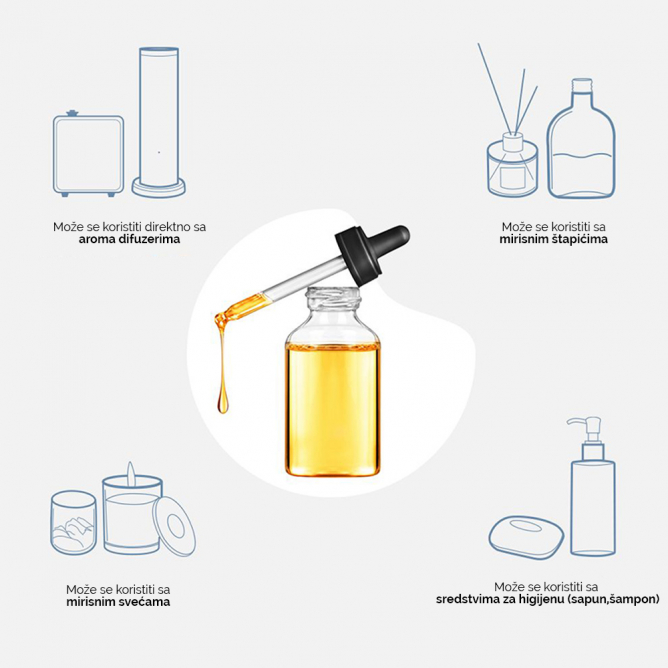 Može se koristiti direktno sa
aroma difuzerima

Može se koristiti sa
mirisnim štapićima

Može se koristiti sa
mirisnim svećama

Može se koristiti sa
sredstvima za higijenu (sapun,šampon)